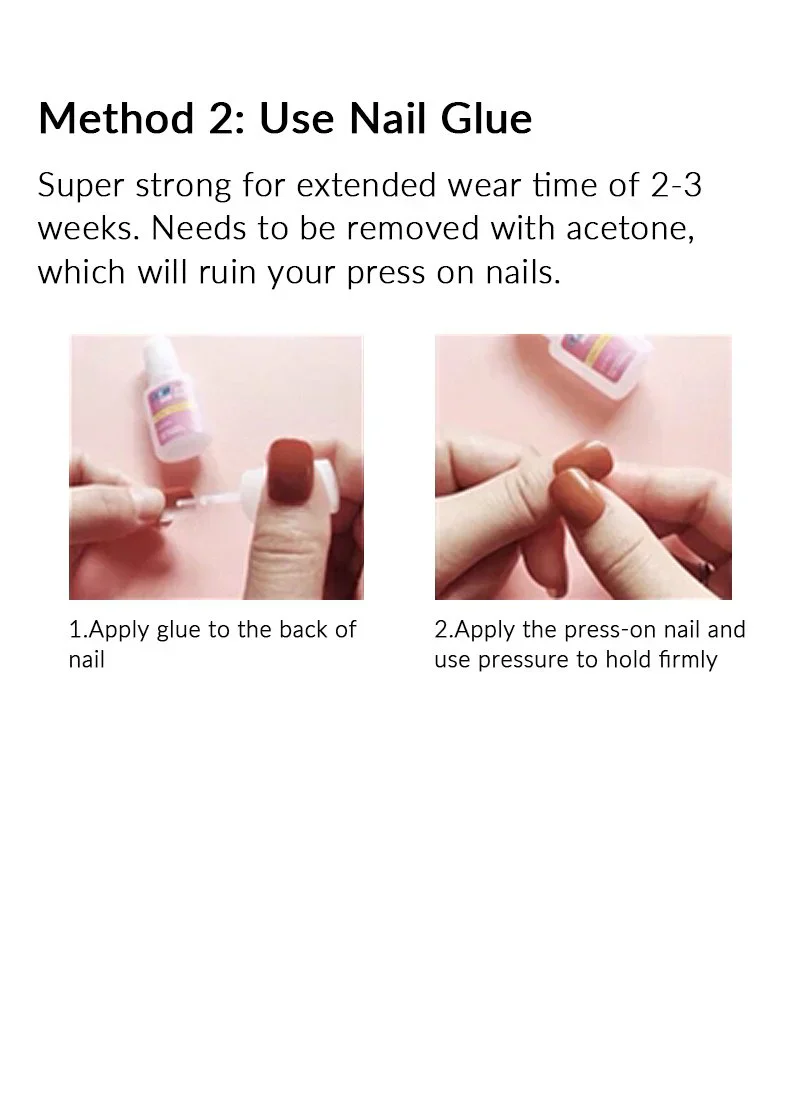 Method 2: Use Nail Glue

Super strong for extended wear time of 2-3 weeks. Needs to be removed with acetone, which will ruin your press on nails.

1.Apply glue to the back of nail

2.Apply the press-on nail and use pressure to hold firmly